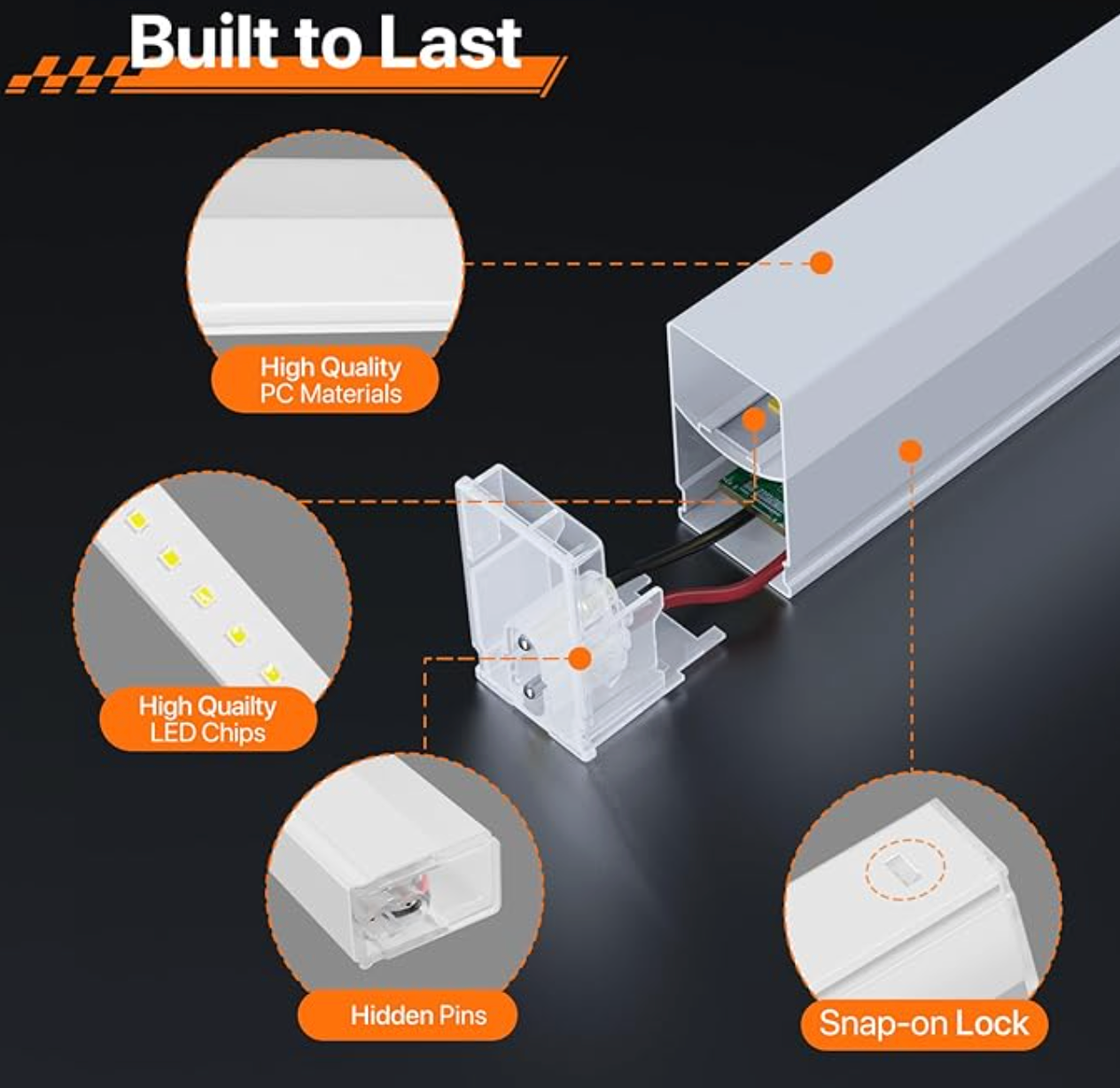 Built to Last

High Quality
PC Materials

High Quailty
LED Chips

Hidden Pins

Snap-on Lock